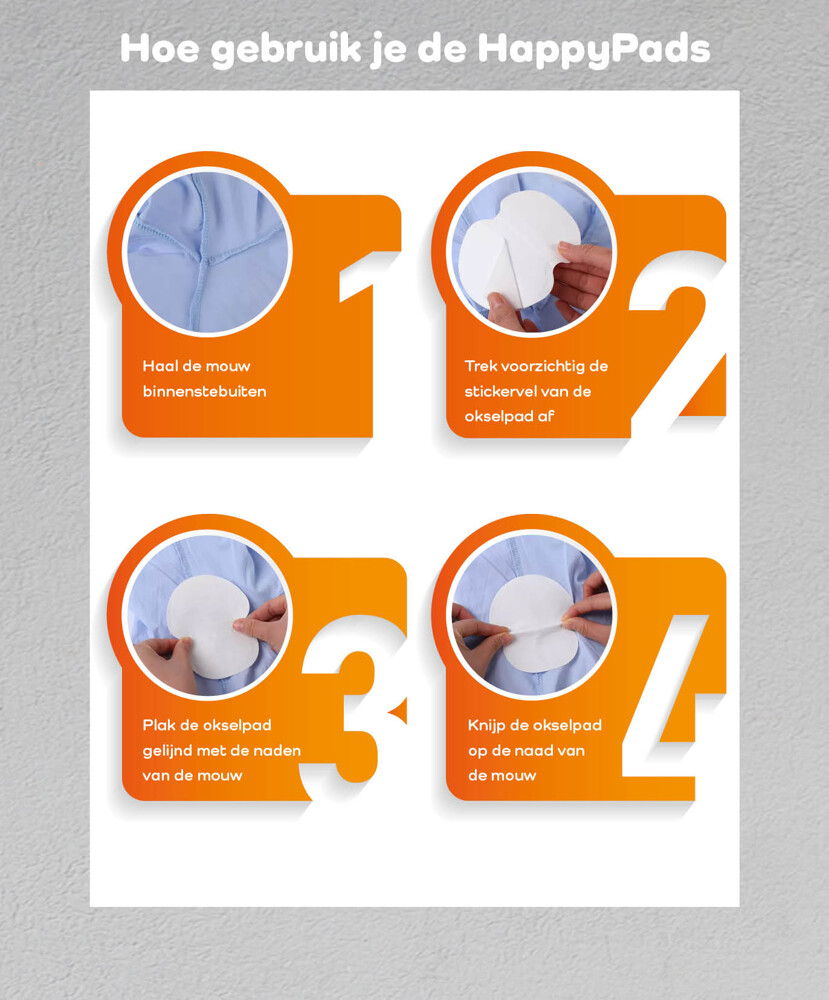 Hoe gebruik je de HappyPads

1
Haal de mouw binnenstebuiten

2
Trek voorzichtig de stickervel van de okselpad af

3
Plak de okselpad gelijnd met de naden van de mouw

4
Knijp de okselpad op de naad van de mouw